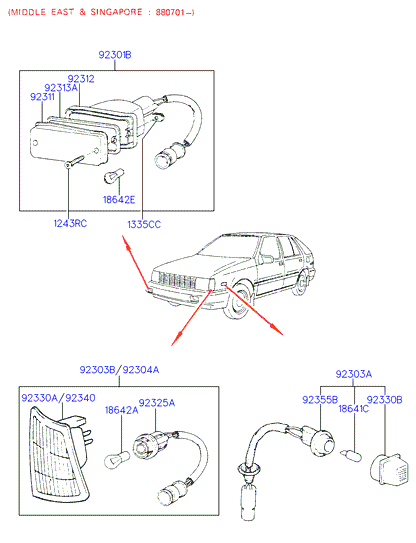 (MIDDLE EAST & SINGAPORE : 880701-)

92301B
92312
92313A
92311
18642E
1243RC
1335CC

92303B/92304A
92330A/92340
18642A
92325A

92303A
92355B
18641C
92330B