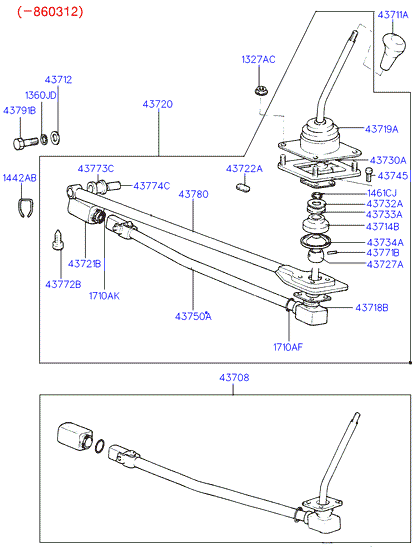 (−860312)

43711A

1327AC

43712

1360JD

43791B

43720

43719A

43730A

43745

1442AB

43773C

43774C

43722A

43780

1461CJ

43732A

43733A

43714B

43734A

43771B

43727A

43721B

43772B

1710AK

43750A

43718B

1710AF

43708