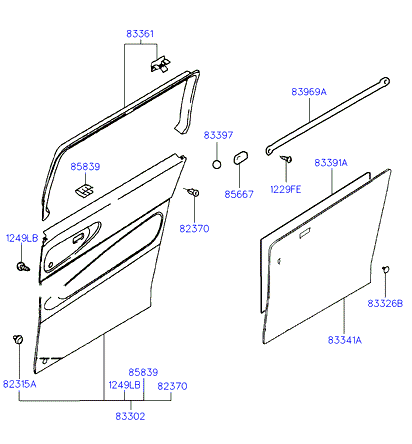 83361

83969A

83397

85839

83391A

85667

1229FE

82370

1249LB

83326B

83341A

82315A

85839

1249LB

82370

83302