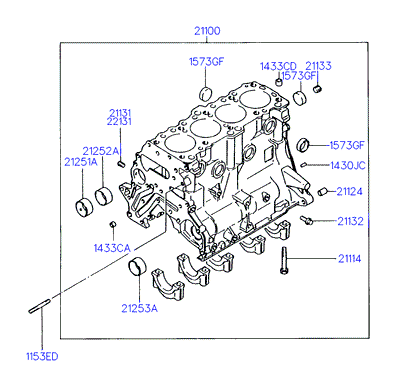 21100
1573GF
1433CD
21133
1573GF
21131
22131
21252A
21251A
1573GF
1430JC
21124
21132
1433CA
21114
21253A
1153ED