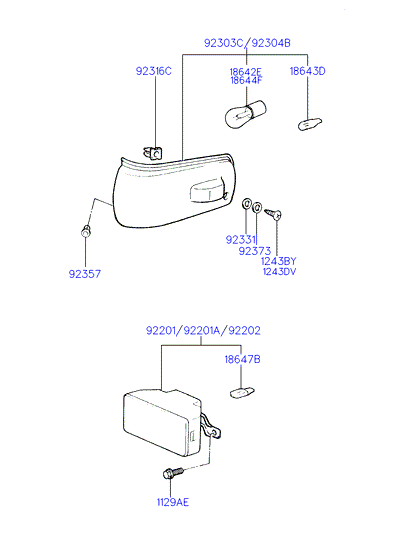 92303C/92304B

92316C

18642E
18644F

18643D

92331

92373

1243BY
1243DV

92357

92201/92201A/92202

18647B

1129AE