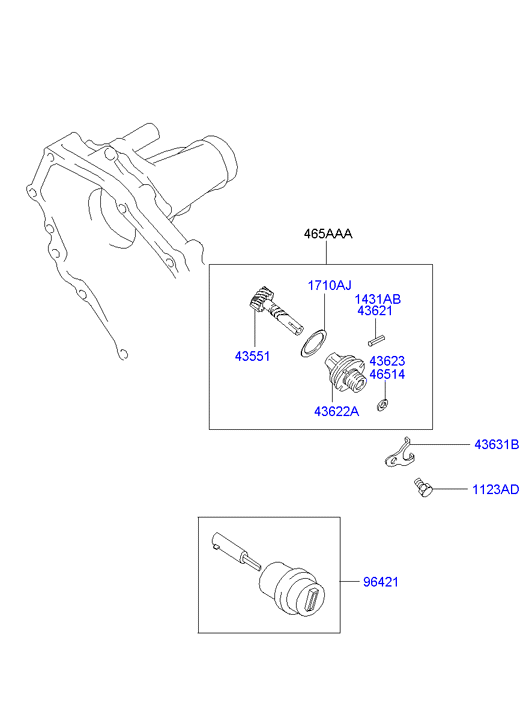 465AAA
1710AJ
1431AB
43621
43551
43623
46514
43622A
43631B
1123AD
96421