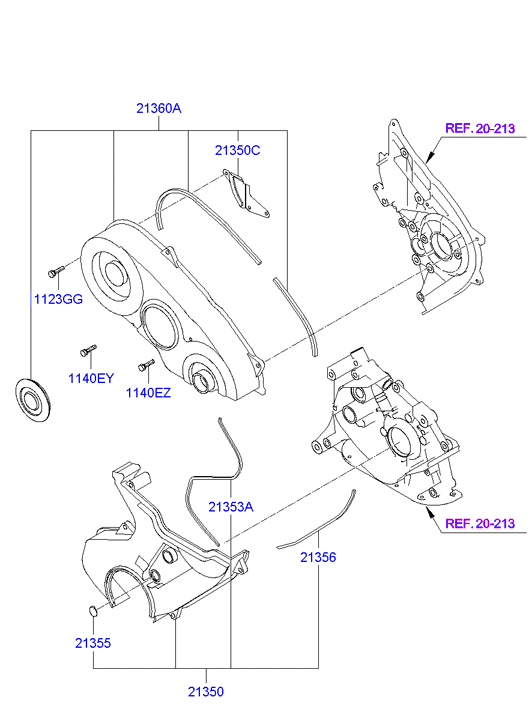 21360A
21350C
REF. 20-213
1123GG
1140EY
1140EZ
21353A
REF. 20-213
21356
21355
21350