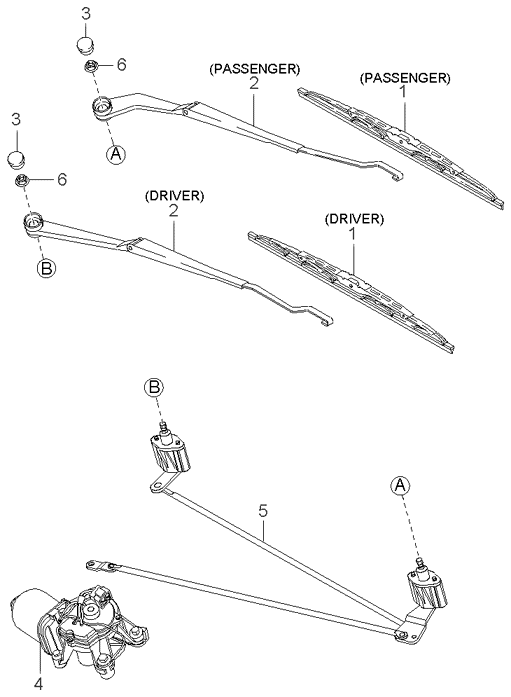 3
6
(PASSENGER)
2
(PASSENGER)
1
A
3
6
(DRIVER)
2
(DRIVER)
1
B
B
A
5
4