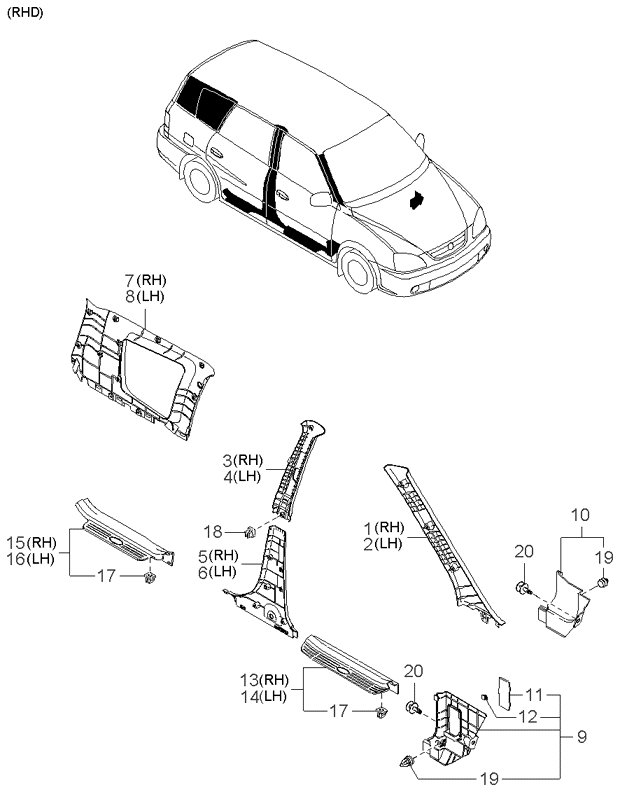 (RHD)

7(RH)
8(LH)

3(RH)
4(LH)

1(RH)
2(LH)

10

20

19

15(RH)
16(LH)

17

18

5(RH)
6(LH)

13(RH)
14(LH)

17

20

11

12

9

19