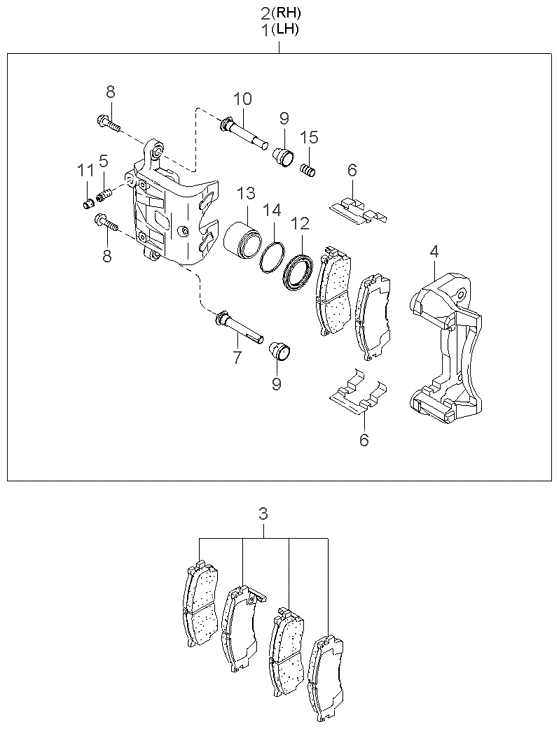 2(RH)
1(LH)

8
10
9
15
11
5
6
13
14
12
8
4
7
9
6

3