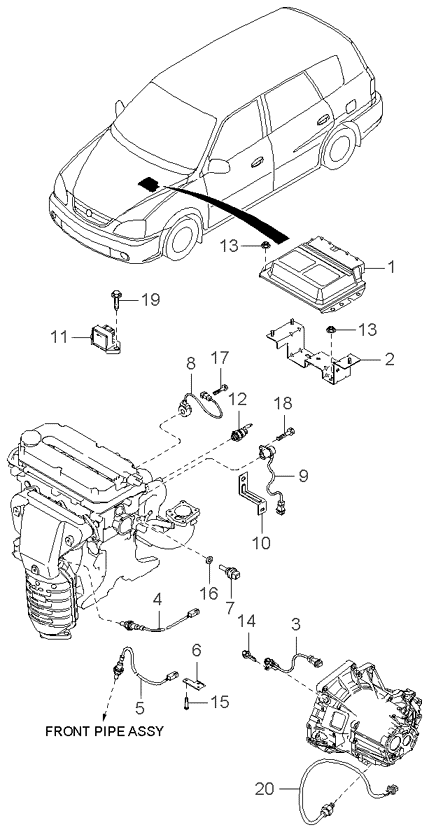 13
1
19
11
13
2
8
17
12
18
9
10
16
7
4
14
3
6
5
15
FRONT PIPE ASSY
20