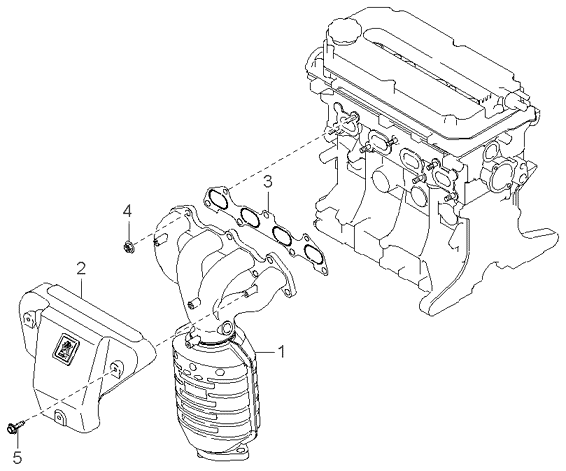 3
4
2
1
5