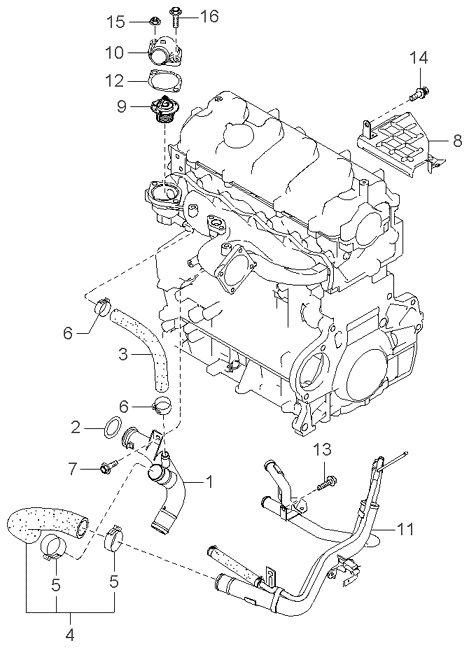 15
16
10
12
9
14
8
6
3
6
2
7
1
13
11
5
5
4