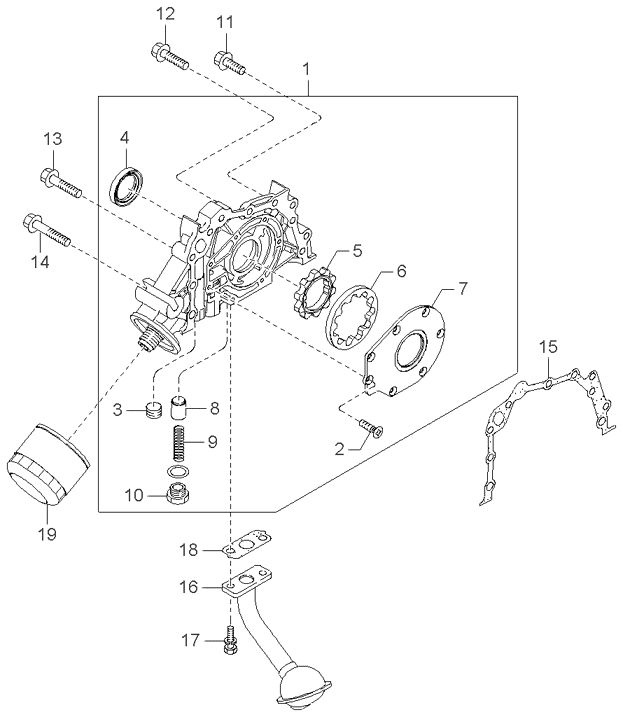 12
11
1
13
4
14
5
6
7
15
3
8
9
2
10
19
18
16
17