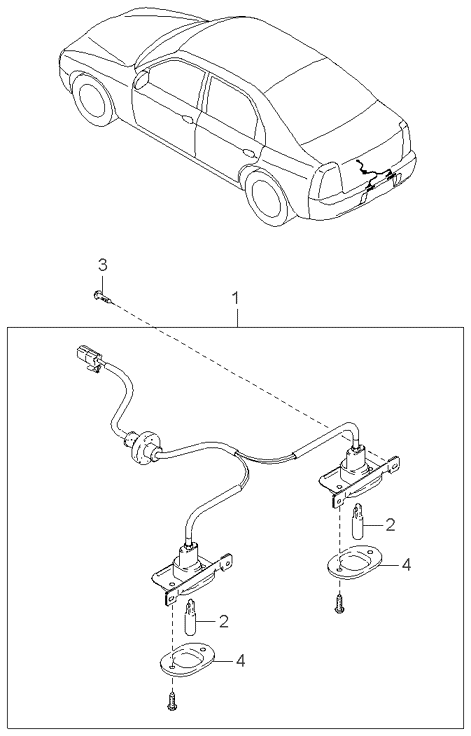 3
1
2
4
2
4