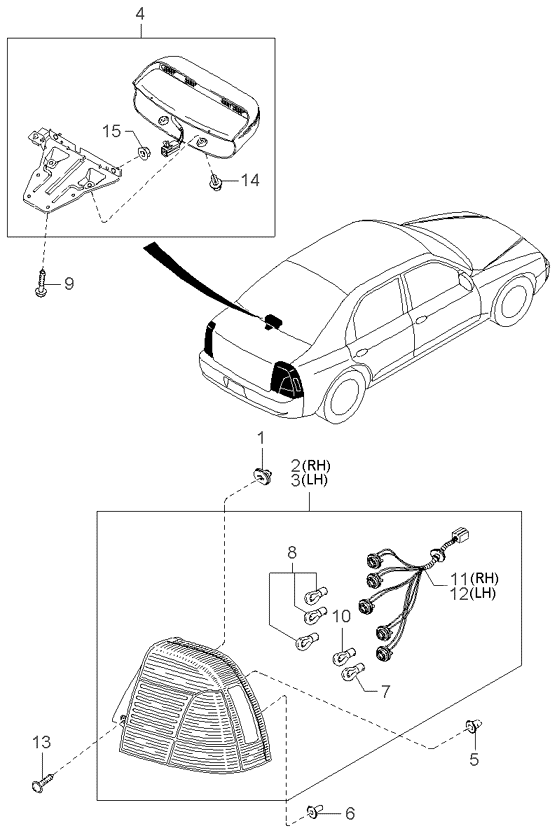 4
15
14
9
1
2(RH)
3(LH)
8
11(RH)
12(LH)
10
7
13
5
6