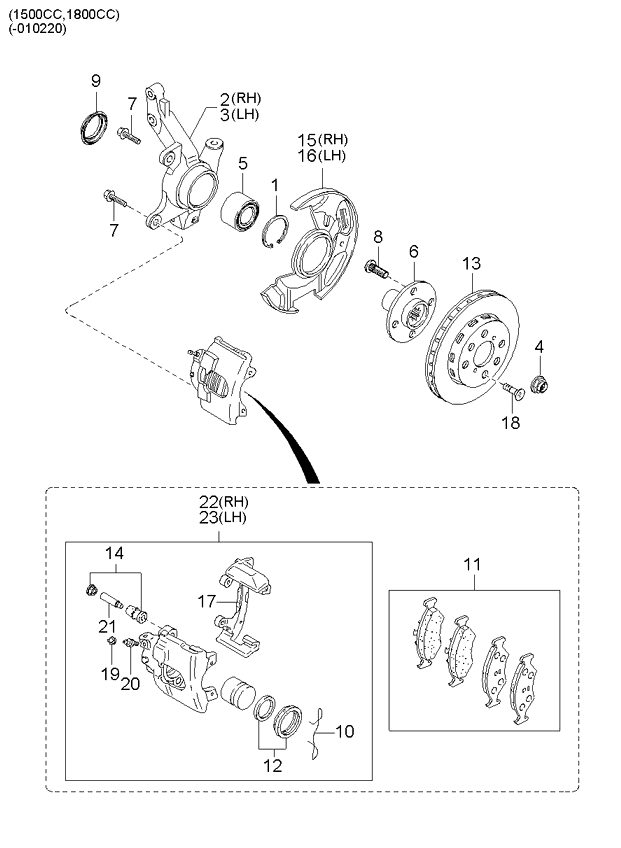 (1500CC,1800CC)
(-010220)

9
7
2(RH)
3(LH)
5
1
15(RH)
16(LH)
7
8
6
13
4
18

22(RH)
23(LH)
14
17
21
19
20
12
10
11