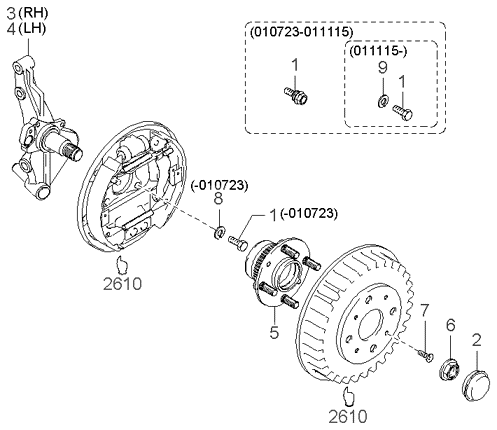 3 (RH)
4 (LH)

(010723-011115)
1
(011115-)
9
1

(-010723)
8
1 (-010723)

2610

5

7
6
2

2610