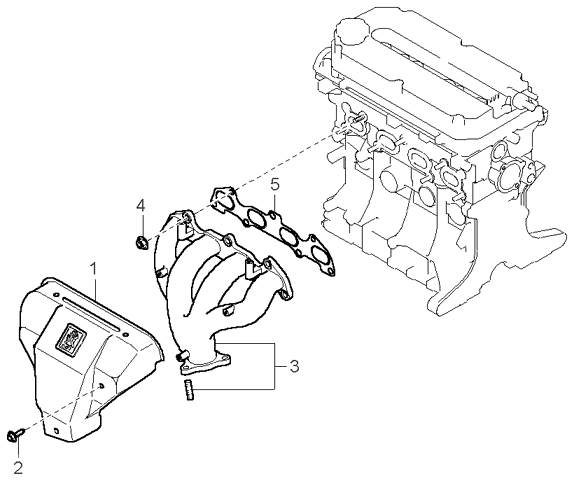 5
4
1
3
2