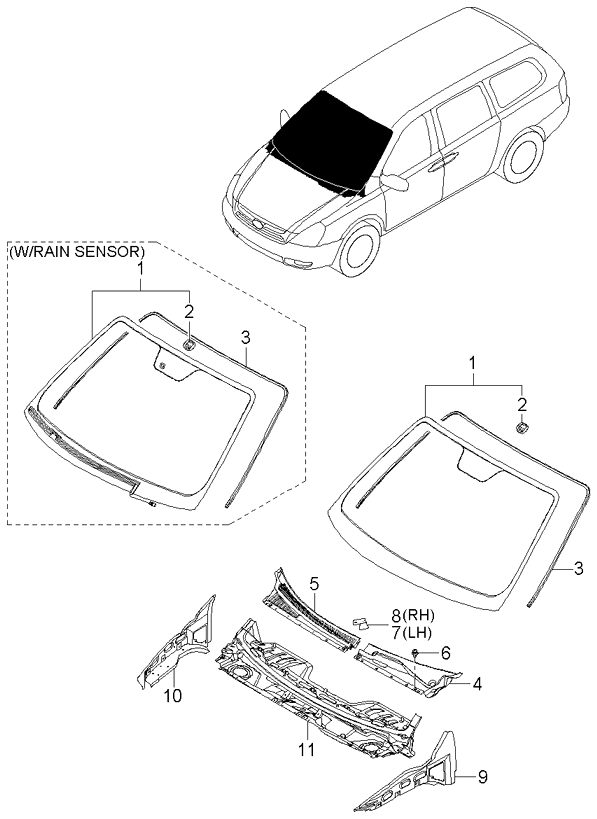 (W/RAIN SENSOR)
1
2
3
1
2
3
5
8(RH)
7(LH)
6
4
10
11
9