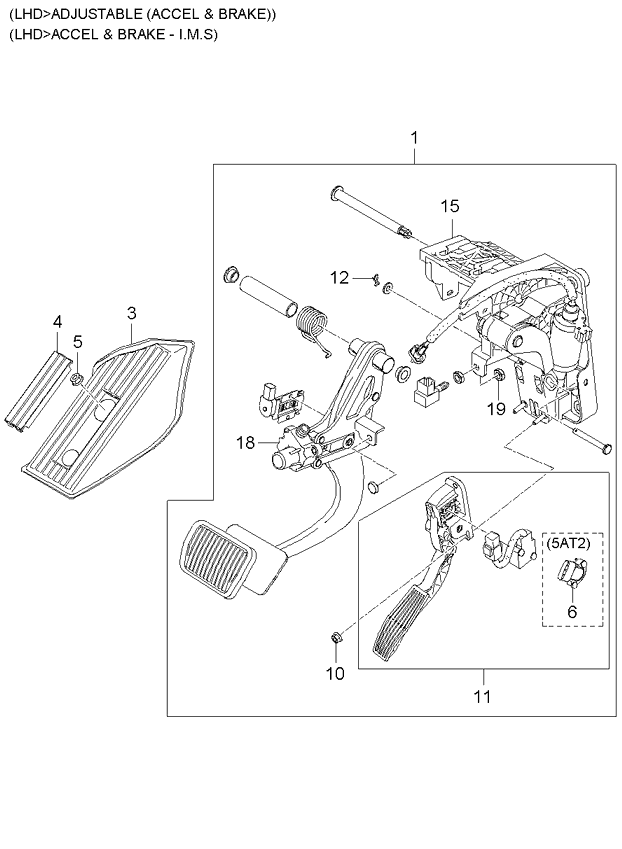 (LHD>ADJUSTABLE (ACCEL & BRAKE))
(LHD>ACCEL & BRAKE - I.M.S)

1
15
12
4
3
5
19
18
(5AT2)
6
10
11