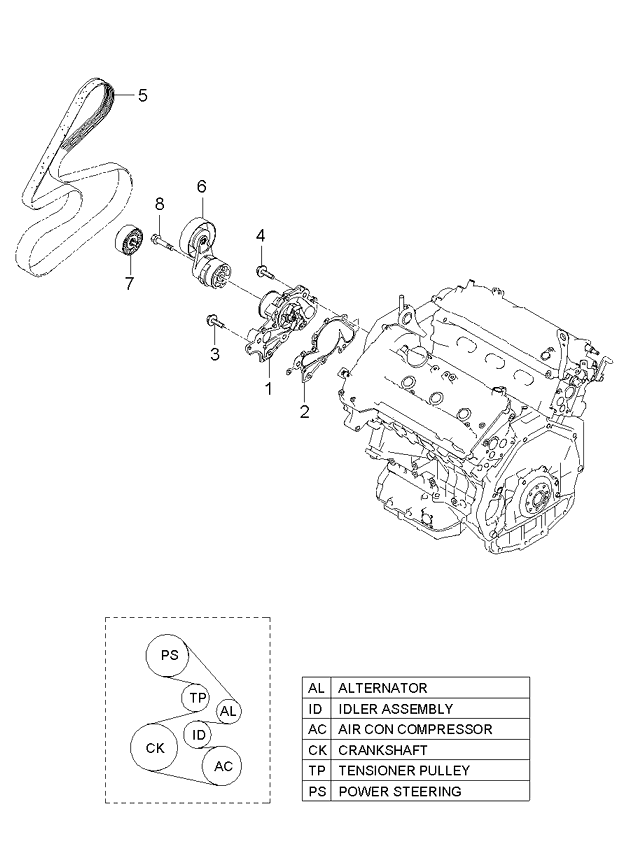 5
8
6
4
7
3
1
2

PS
TP
AL
ID
CK
AC

| AL | ALTERNATOR |
|---|---|
| ID | IDLER ASSEMBLY |
| AC | AIR CON COMPRESSOR |
| CK | CRANKSHAFT |
| TP | TENSIONER PULLEY |
| PS | POWER STEERING |