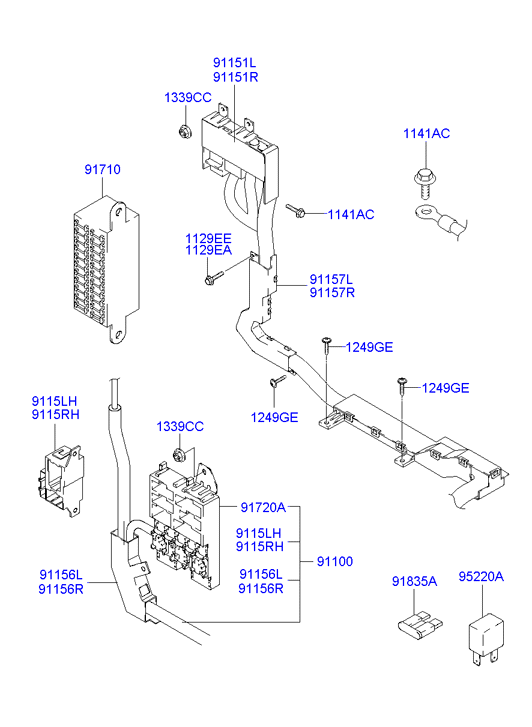 91151L
91151R

1339CC

1141AC

91710

1141AC

1129EE
1129EA

91157L
91157R

1249GE

1249GE

1249GE

9115LH
9115RH

1339CC

91720A

9115LH
9115RH

91100

91156L
91156R

91156L
91156R

91835A

95220A