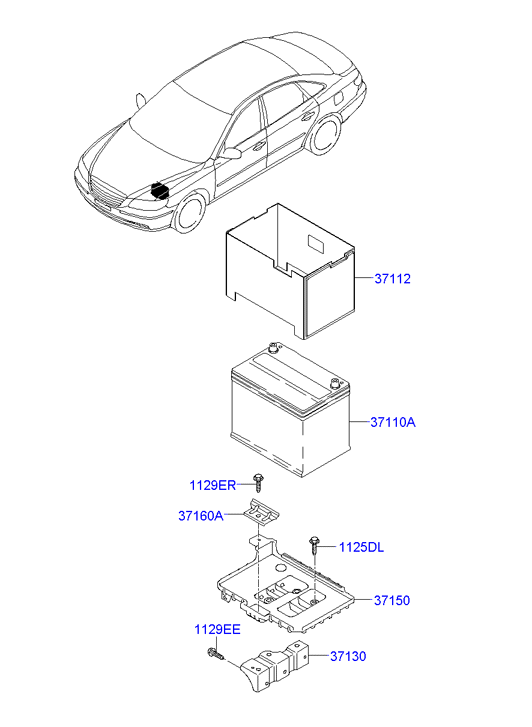 37112

37110A

1129ER

37160A

1125DL

37150

1129EE

37130