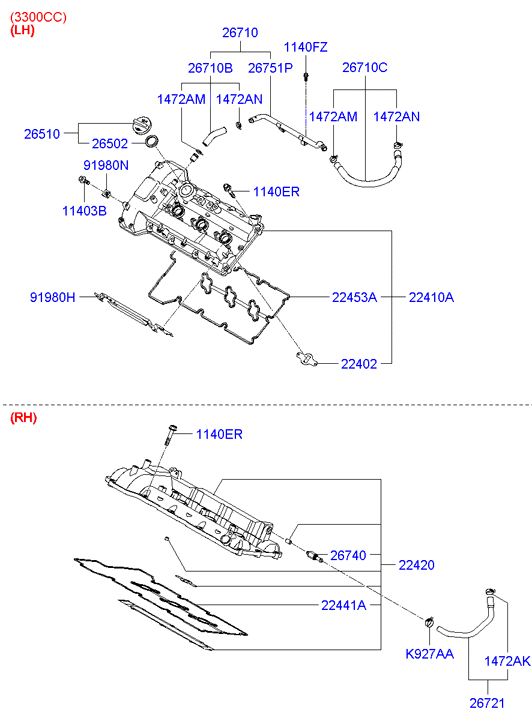 (3300CC)
(LH)

26710
26710B
26751P
1140FZ
26710C
1472AM
1472AN
1472AM
1472AN
26510
26502
91980N
11403B
1140ER
91980H
22453A
22410A
22402

(RH)

1140ER
26740
22420
22441A
K927AA
1472AK
26721