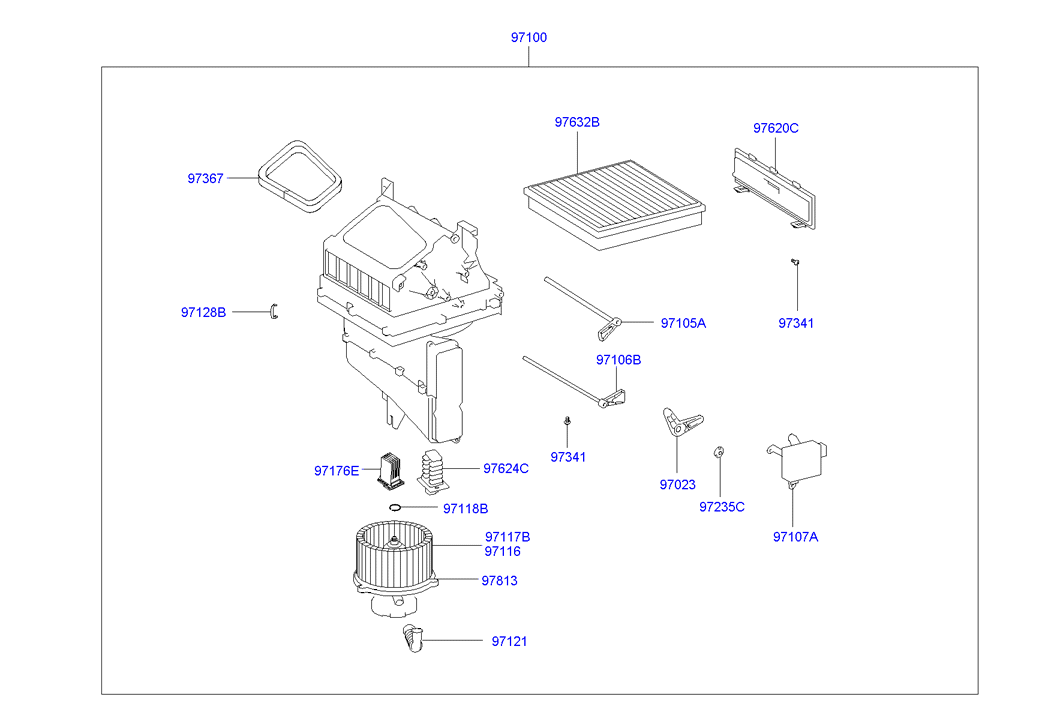 97100

97632B
97620C
97367
97128B
97105A
97341
97106B
97341
97023
97235C
97107A
97176E
97624C
97118B
97117B
97116
97813
97121