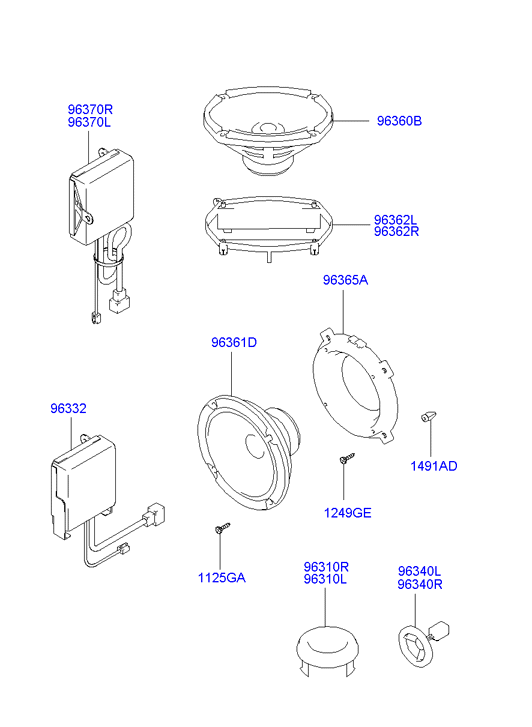 96370R
96370L

96360B

96362L
96362R

96365A

96361D

96332

1491AD

1249GE

1125GA

96310R
96310L

96340L
96340R