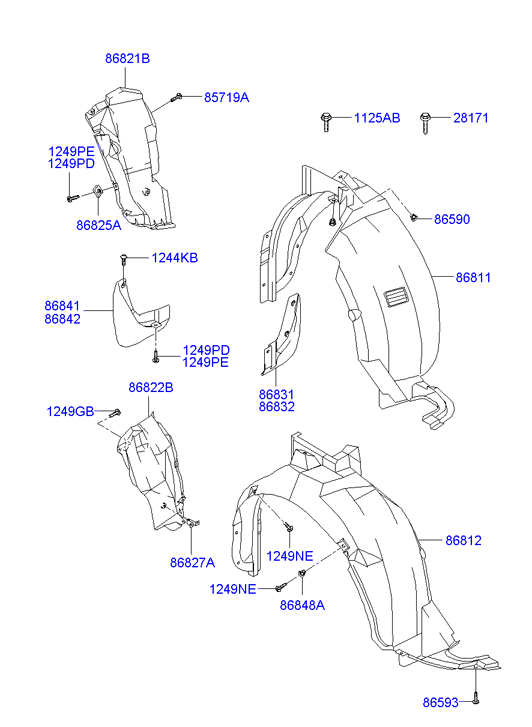 86821B
85719A
1125AB
28171
1249PE
1249PD
86825A
86590
1244KB
86811
86841
86842
1249PD
1249PE
86831
86832
86822B
1249GB
86827A
1249NE
86812
1249NE
86848A
86593