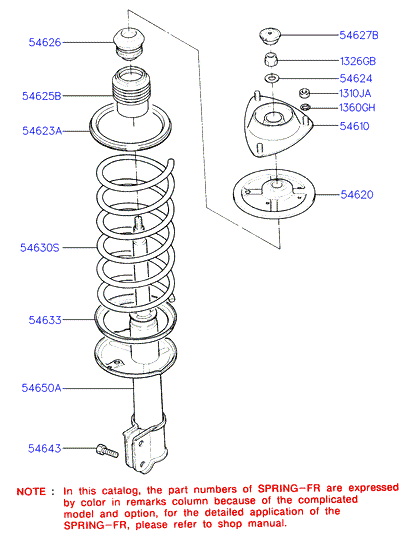 54626

54625B

54623A

54630S

54633

54650A

54643

54627B

1326GB

54624

1310JA

1360GH

54610

54620

NOTE : In this catalog, the part numbers of SPRING-FR are expressed by color in remarks column because of the complicated model and option, for the detailed application of the SPRING-FR, please refer to shop manual.