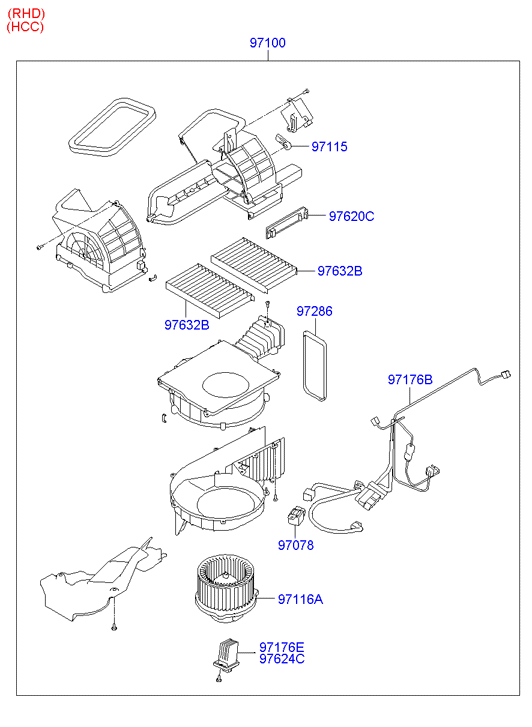 (RHD)
(HCC)

97100

97115

97620C

97632B

97632B

97286

97176B

97078

97116A

97176E
97624C