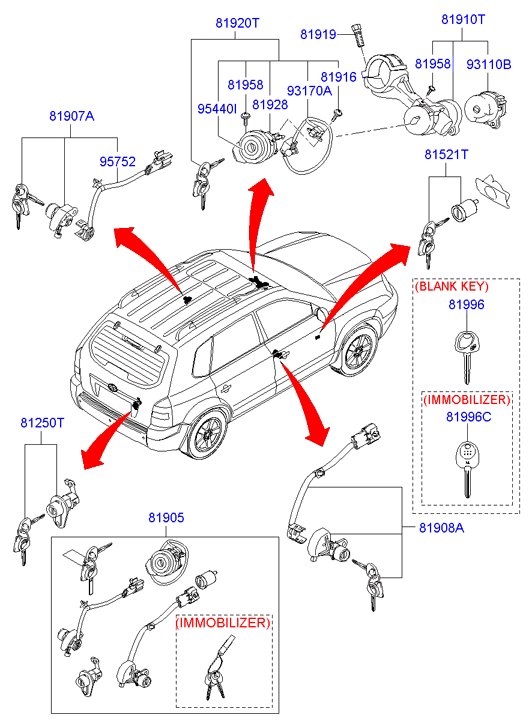 81920T
81919
81910T
81958
81916
81958
93110B
95440I
81928
93170A
81907A
95752
81521T
(BLANK KEY)
81996
(IMMOBILIZER)
81996C
81250T
81905
81908A
(IMMOBILIZER)