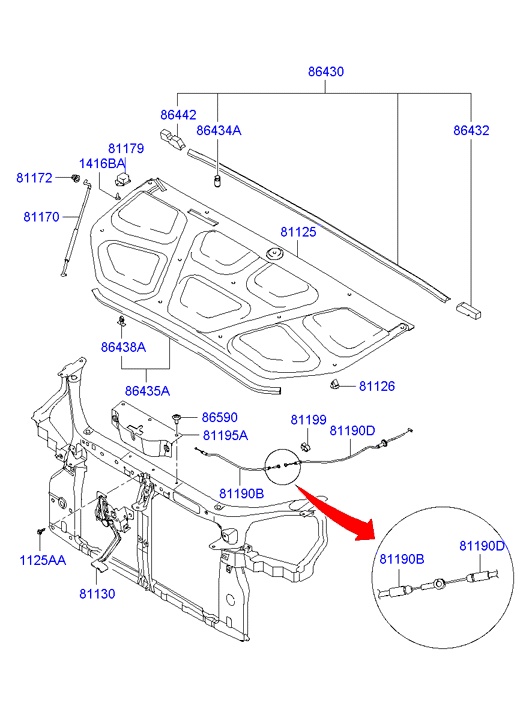 86430

86442

86434A

86432

81179

1416BA

81172

81170

81125

86438A

86435A

81126

86590

81195A

81199

81190D

81190B

1125AA

81130

81190B

81190D