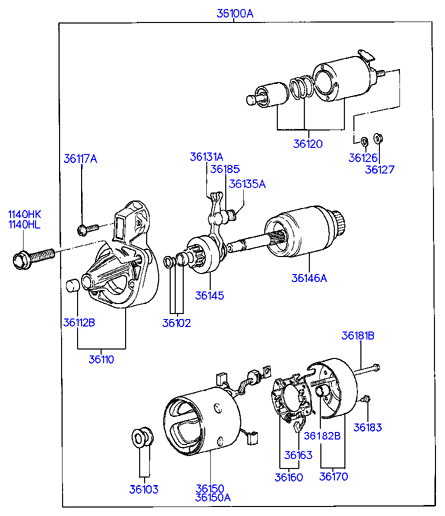 36100A

36120

36126
36127

36117A

36131A
36185
36135A

1140HK
1140HL

36146A

36145

36112B

36102

36110

36181B

36183

36182B

36163

36160

36170

36103

36150
36150A