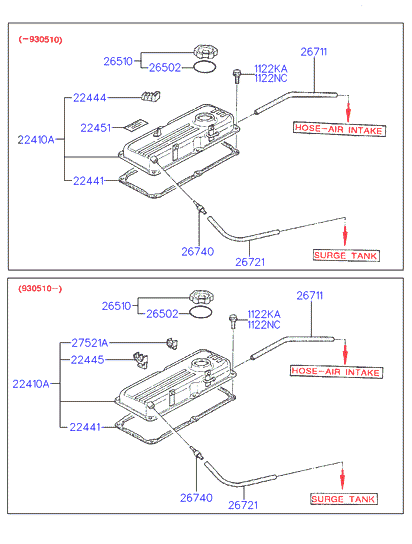 (-930510)

26510
26502
1122KA
1122NC
26711
22444
22451
22410A
22441
HOSE-AIR INTAKE
26740
26721
SURGE TANK

(930510-)

26510
26502
1122KA
1122NC
26711
27521A
22445
22410A
22441
HOSE-AIR INTAKE
26740
26721
SURGE TANK