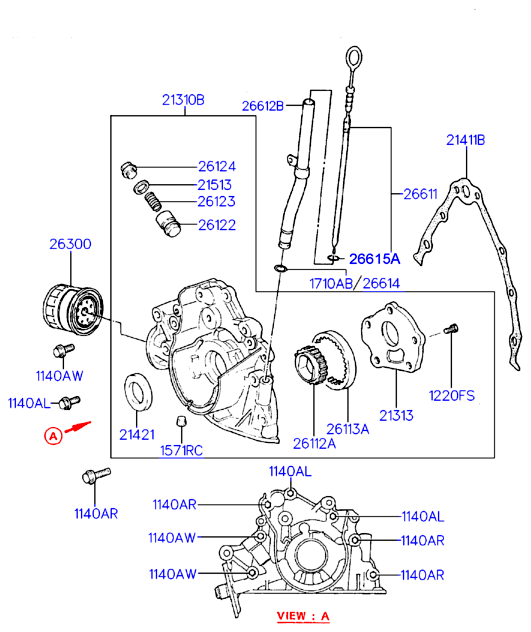 21310B
26612B
21411B
26124
21513
26123
26122
26611
26300
26615A
1710AB/26614
1140AW
1140AL
A
21421
1571RC
26112A
26113A
21313
1220FS
1140AR
1140AL
1140AR
1140AL
1140AW
1140AR
1140AW
1140AR
VIEW : A