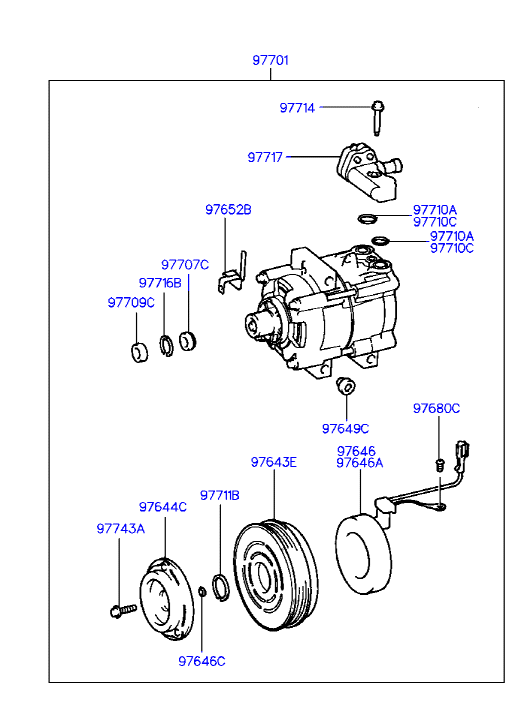 97701

97714

97717

97652B

97710A
97710C

97710A
97710C

97707C

97716B

97709C

97649C

97680C

97646
97646A

97643E

97711B

97644C

97743A

97646C