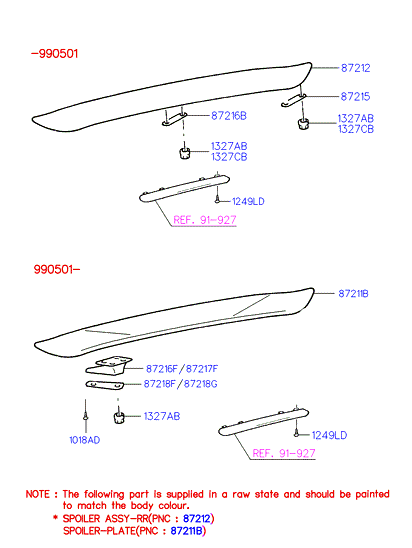 -990501

87212

87215

87216B

1327AB
1327CB

1327AB
1327CB

1249LD

REF. 91-927

990501-

87211B

87216F/87217F

87218F/87218G

1327AB

1018AD

1249LD

REF. 91-927

NOTE : The following part is supplied in a raw state and should be painted to match the body colour.
* SPOILER ASSY-RR(PNC : 87212)
SPOILER-PLATE(PNC : 87211B)