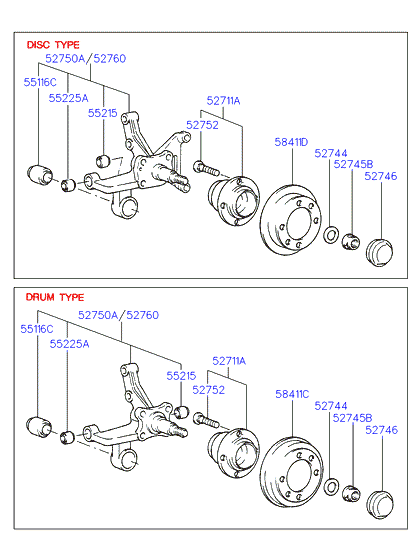 DISC TYPE

52750A/52760

55116C

55225A

55215

52711A

52752

58411D

52744

52745B

52746

DRUM TYPE

52750A/52760

55116C

55225A

55215

52711A

52752

58411C

52744

52745B

52746