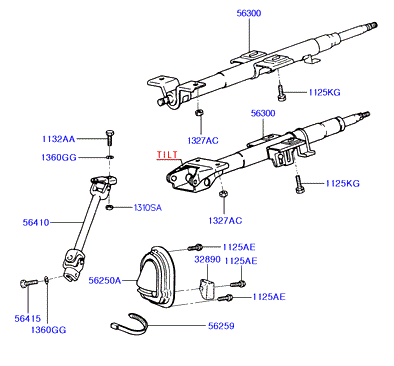 56300
1125KG
1327AC
56300
1132AA
1360GG
TILT
1125KG
1310SA
1327AC
56410
1125AE
32890
1125AE
56250A
1125AE
56415
1360GG
56259