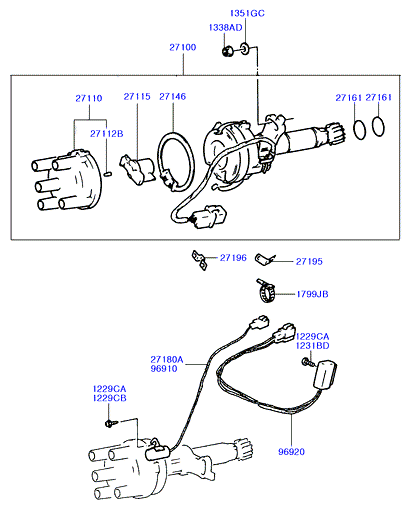 1351GC
1338AD
27100
27110
27115
27146
27161
27161
27112B
27196
27195
1799JB
1229CA
1231BD
27180A
96910
1229CA
1229CB
96920