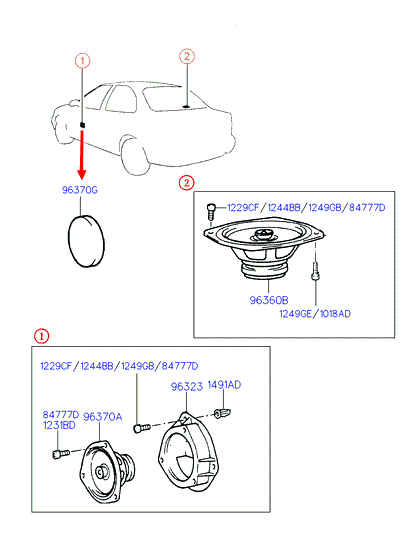 1
2
96370G
2
1229CF/1244BB/1249GB/84777D
96360B
1249GE/1018AD
1
1229CF/1244BB/1249GB/84777D
96323
1491AD
84777D
1231BD
96370A