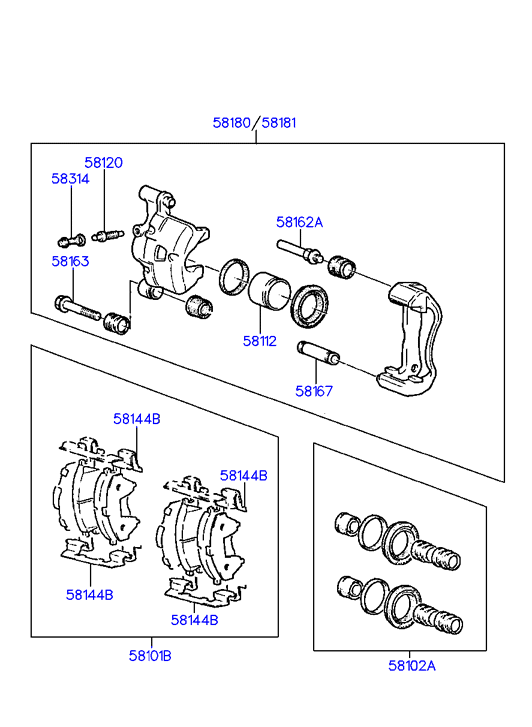 58180/58181

58120

58314

58162A

58163

58112

58167

58144B

58144B

58144B

58144B

58101B

58102A