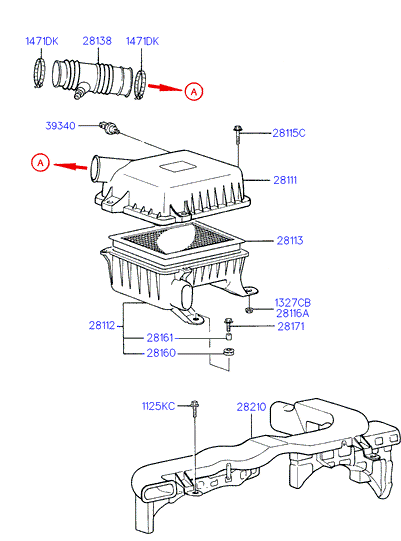 1471DK
28138
1471DK
A
39340
28115C
A
28111
28113
1327CB
28116A
28112
28171
28161
28160
1125KC
28210