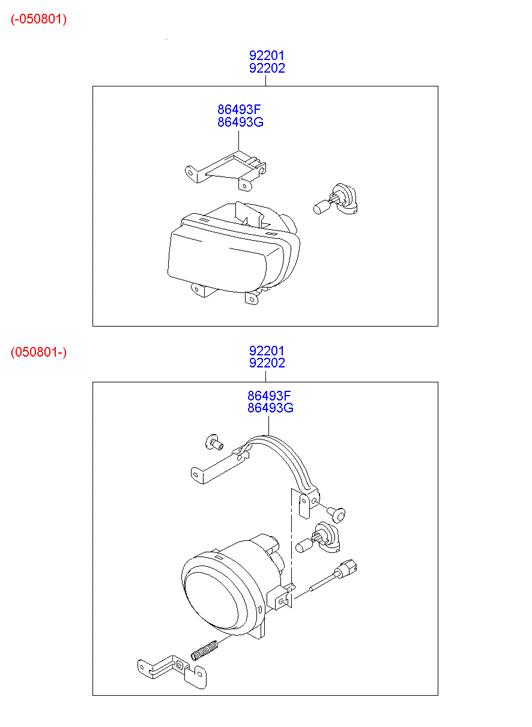 (-050801)

92201
92202

86493F
86493G

(050801-)

92201
92202

86493F
86493G