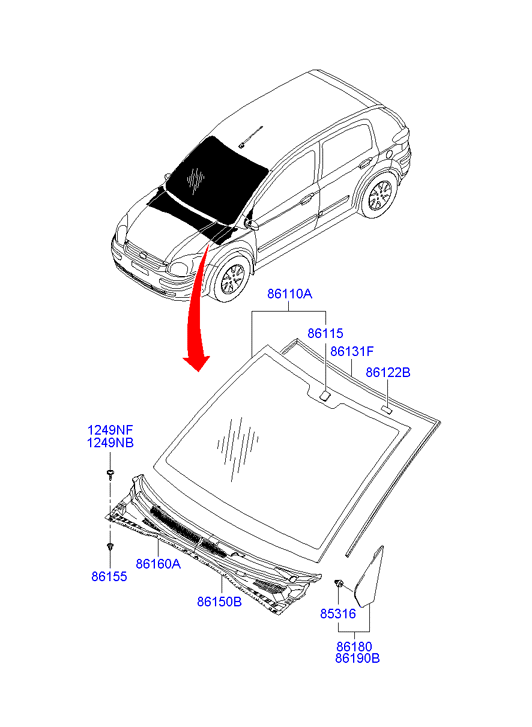 86110A
86115
86131F
86122B
1249NF
1249NB
86155
86160A
86150B
85316
86180
86190B