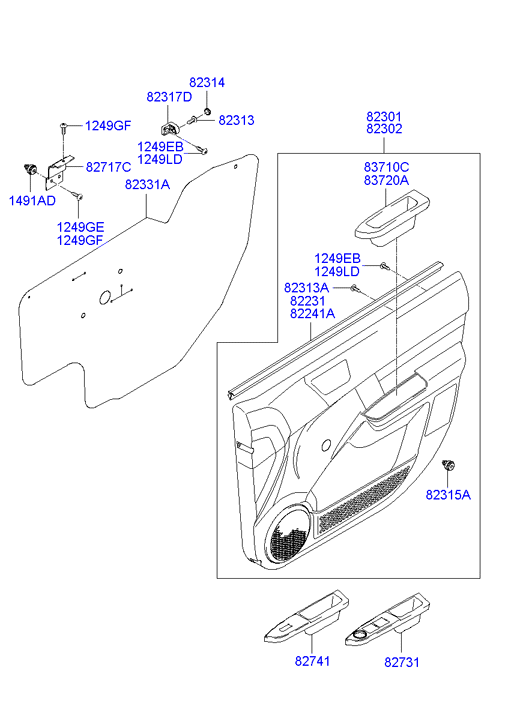 82314
82317D
82313
1249GF
1249EB
1249LD
82717C
1491AD
82331A
1249GE
1249GF
82301
82302
83710C
83720A
1249EB
1249LD
82313A
82231
82241A
82315A
82741
82731