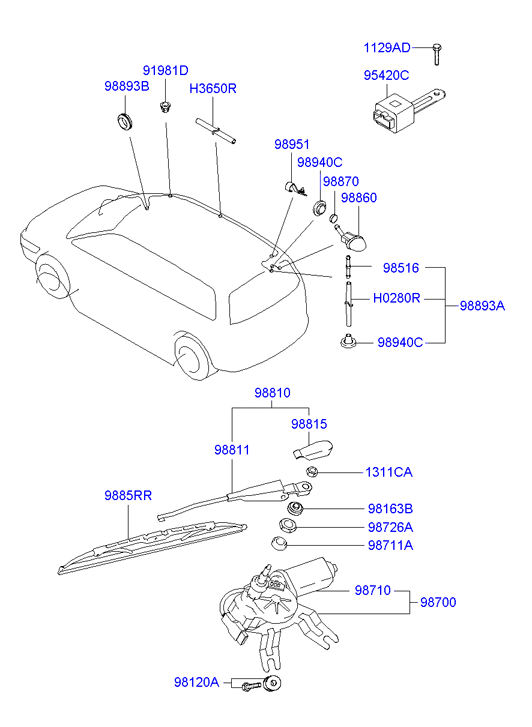 1129AD
95420C
91981D
98893B
H3650R
98951
98940C
98870
98860
98516
H0280R
98893A
98940C
98810
98815
98811
1311CA
9885RR
98163B
98726A
98711A
98710
98700
98120A