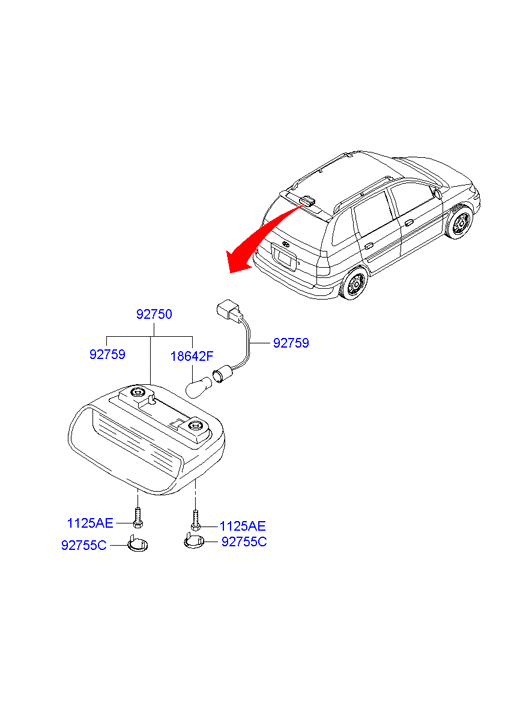 92750
92759
18642F
92759
1125AE
1125AE
92755C
92755C