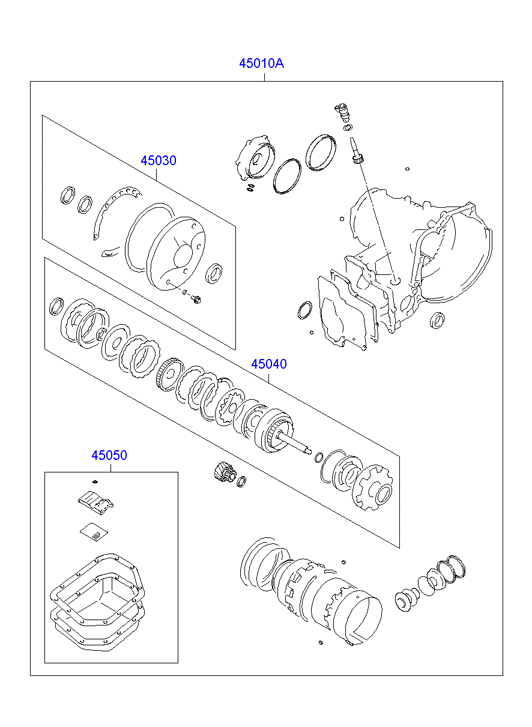 45010A

45030

45040

45050