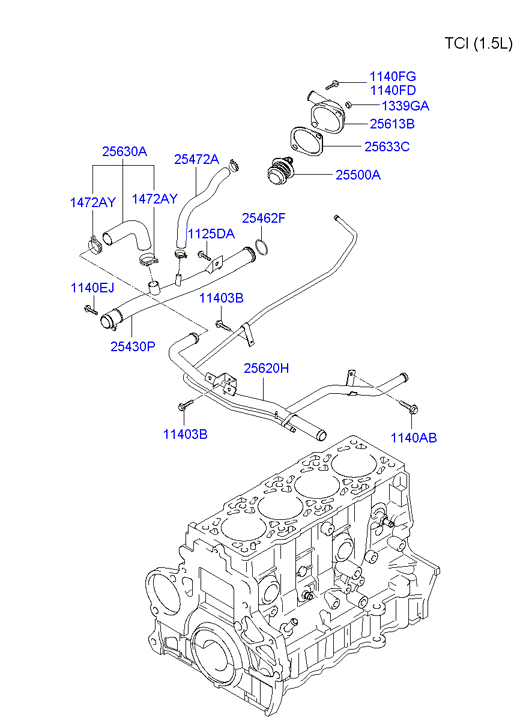 TCI (1.5L)

1140FG
1140FD
1339GA
25613B
25633C
25500A
25630A
25472A
1472AY
1472AY
25462F
1125DA
1140EJ
11403B
25430P
25620H
11403B
1140AB